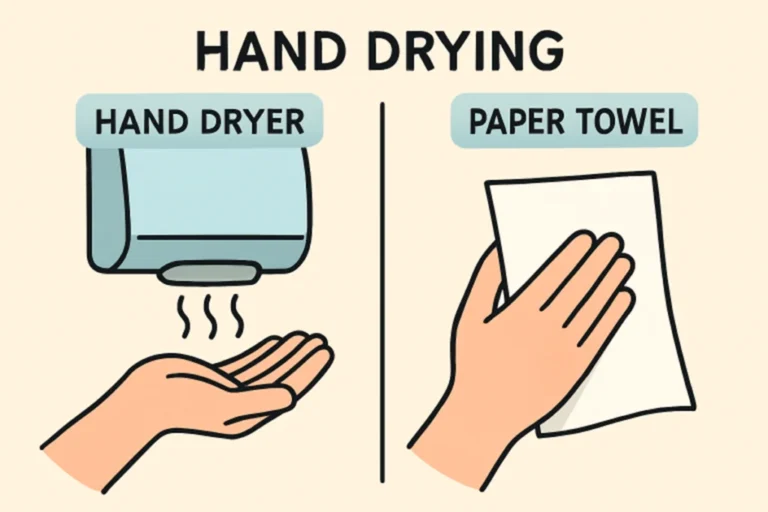 HAND DRYING

HAND DRYER

PAPER TOWEL